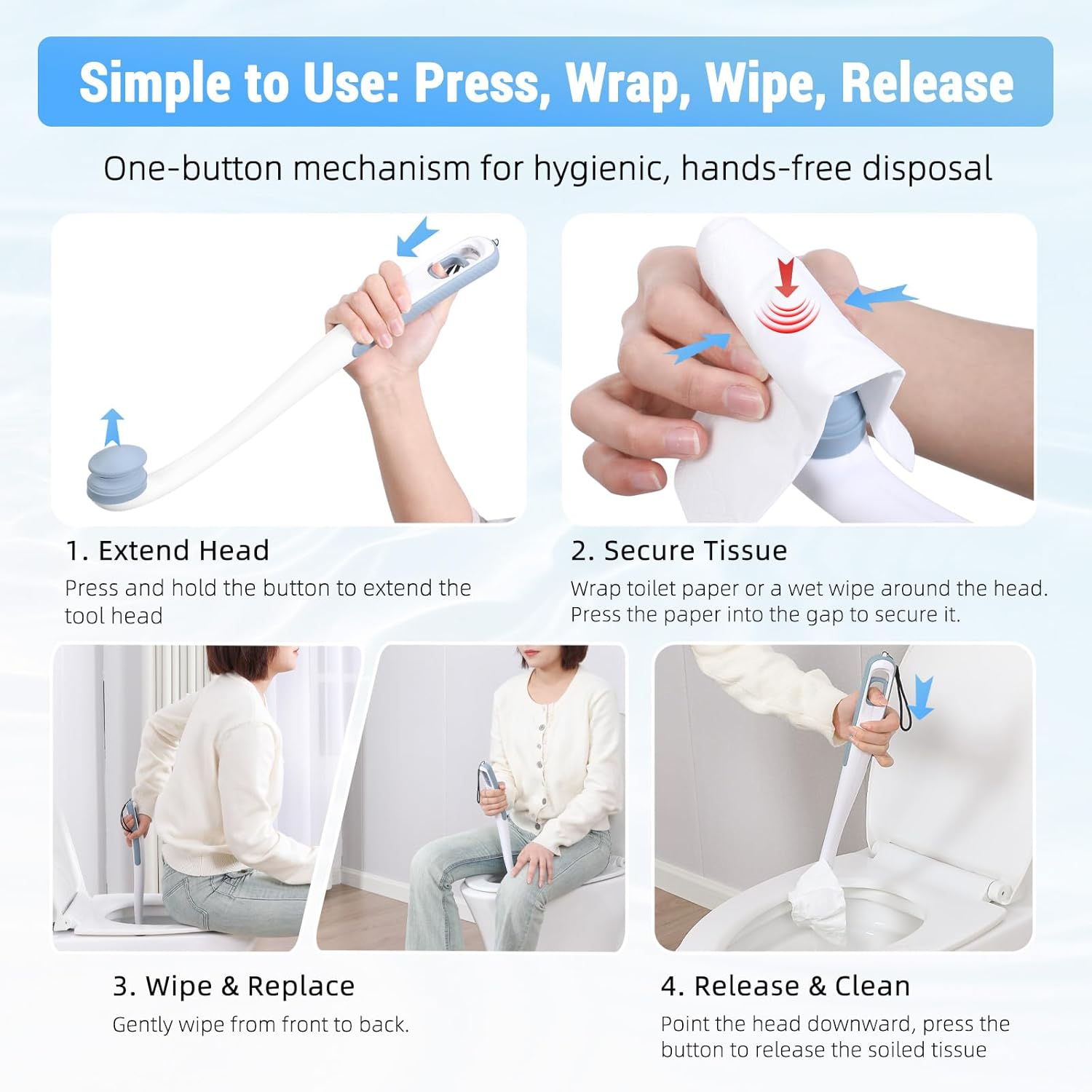 Simple to Use: Press, Wrap, Wipe, Release

One-button mechanism for hygienic, hands-free disposal

1. Extend Head
Press and hold the button to extend the tool head

2. Secure Tissue
Wrap toilet paper or a wet wipe around the head. Press the paper into the gap to secure it.

3. Wipe & Replace
Gently wipe from front to back.

4. Release & Clean
Point the head downward, press the button to release the soiled tissue