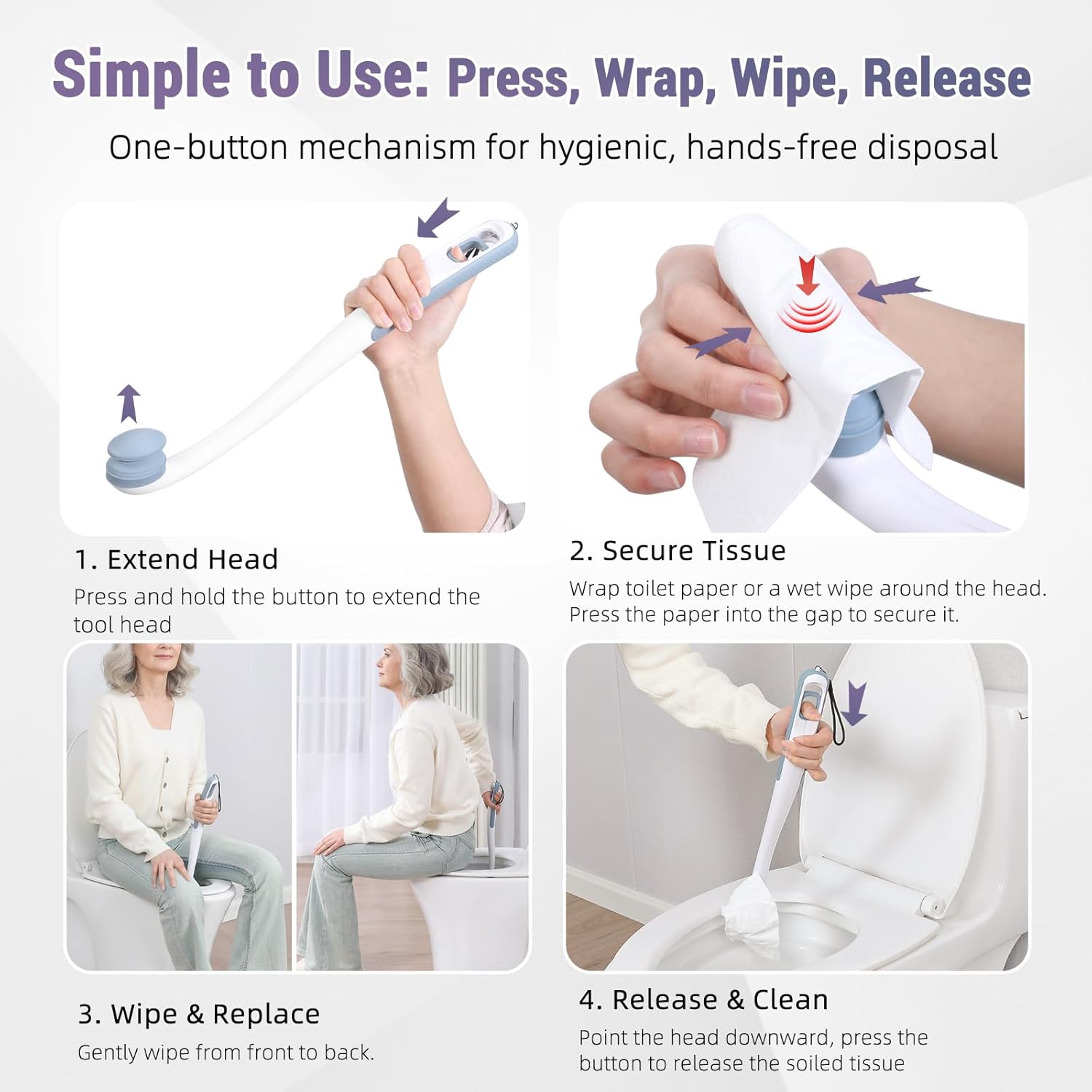 Simple to Use: Press, Wrap, Wipe, Release

One-button mechanism for hygienic, hands-free disposal

1. Extend Head

Press and hold the button to extend the tool head

2. Secure Tissue

Wrap toilet paper or a wet wipe around the head. Press the paper into the gap to secure it.

3. Wipe & Replace

Gently wipe from front to back.

4. Release & Clean

Point the head downward, press the button to release the soiled tissue